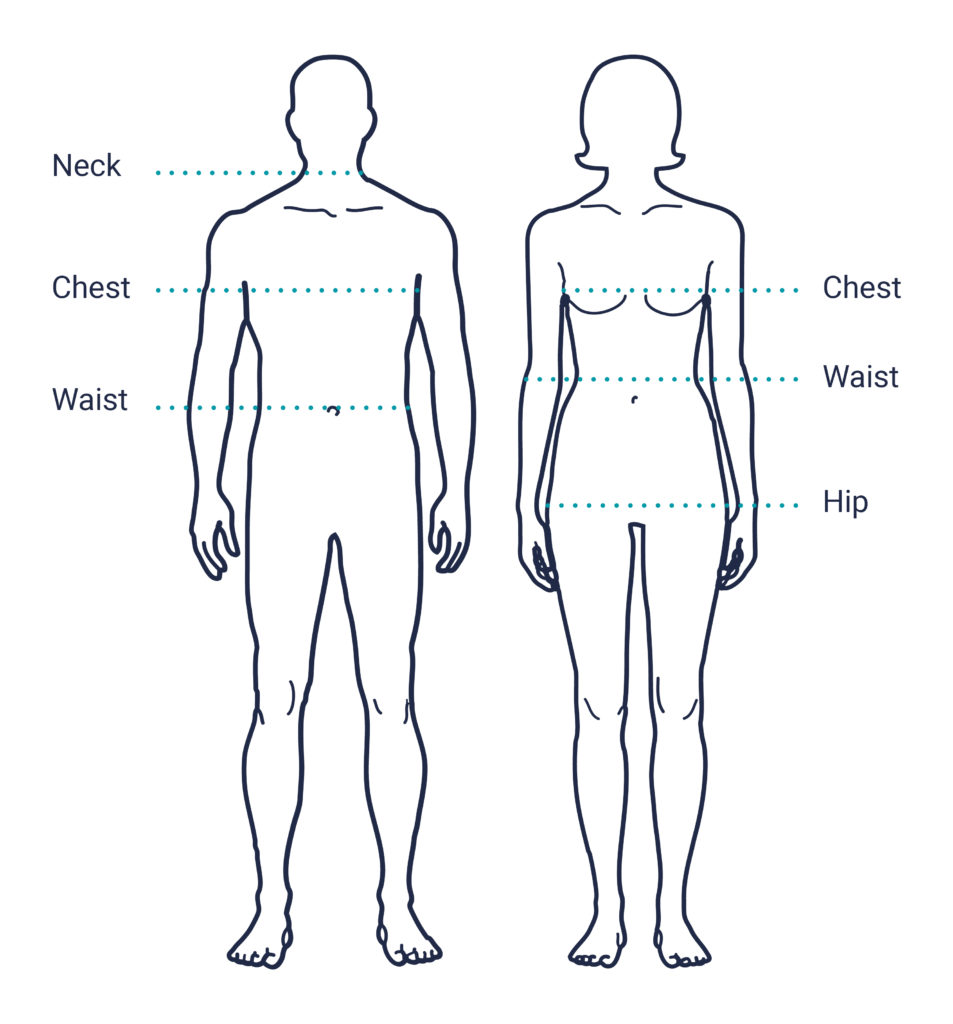 Neck
Chest
Waist
Chest
Waist
Hip